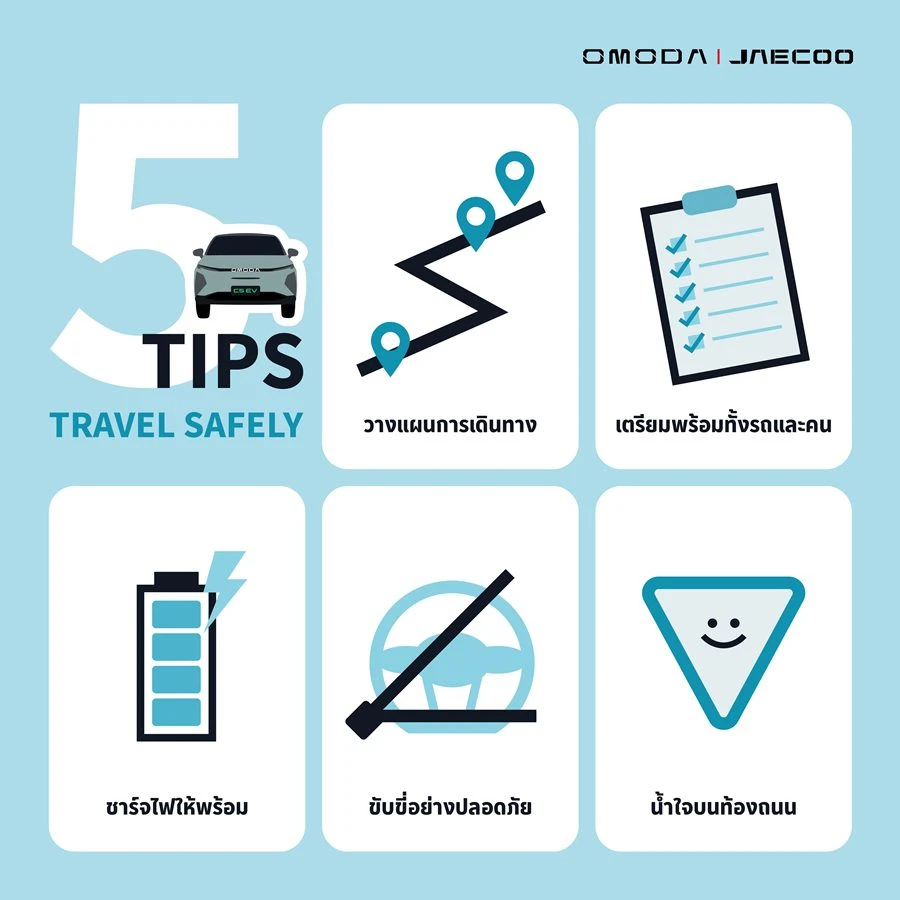 OMODA | JAECOO

5 TIPS

TRAVEL SAFELY

OMODA

C5 EV

วางแผนการเดินทาง

เตรียมพร้อมทั้งรถและคน

ชาร์จไฟให้พร้อม

ขับขี่อย่างปลอดภัย

น้ำใจบนท้องถนน